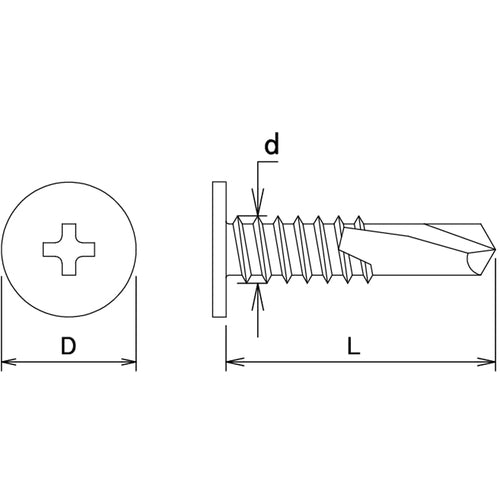 d
D
L