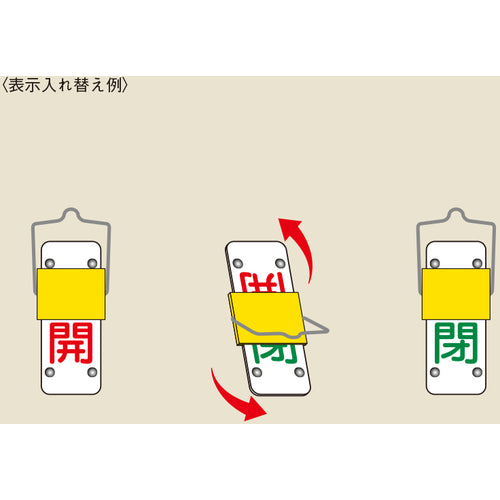 〈表示入れ替え例〉

開

開

閉

閉