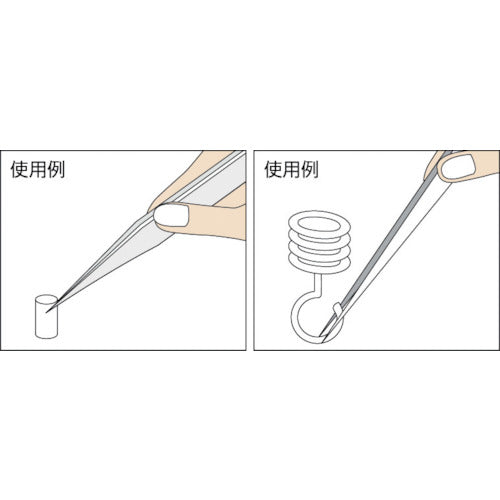 使用例

使用例