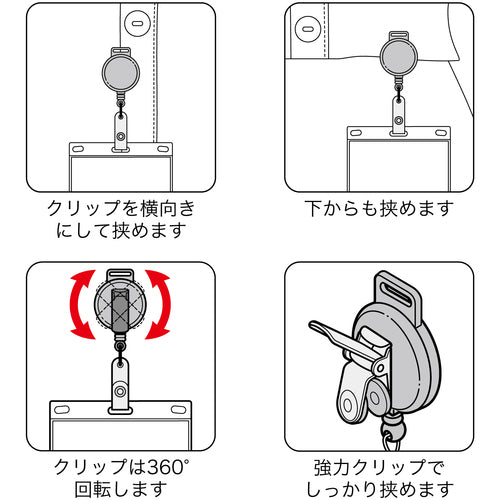 クリップを横向きにして挟めます

下からも挟めます

クリップは360°回転します

強力クリップでしっかり挟めます