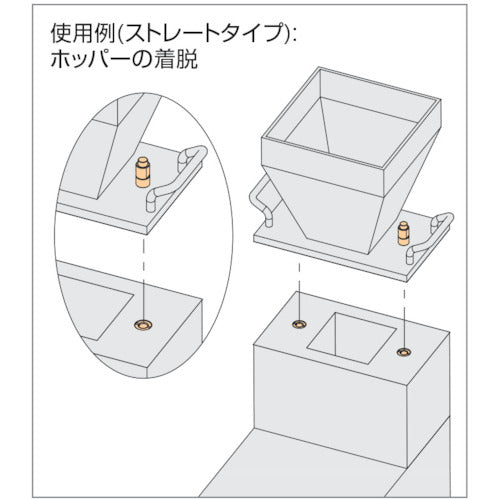 使用例(ストレートタイプ):
ホッパーの着脱