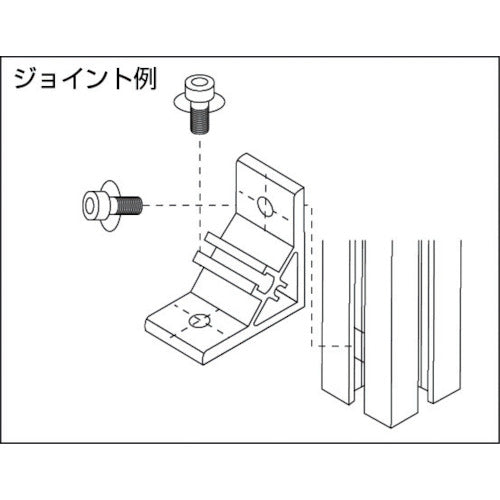 ジョイント例